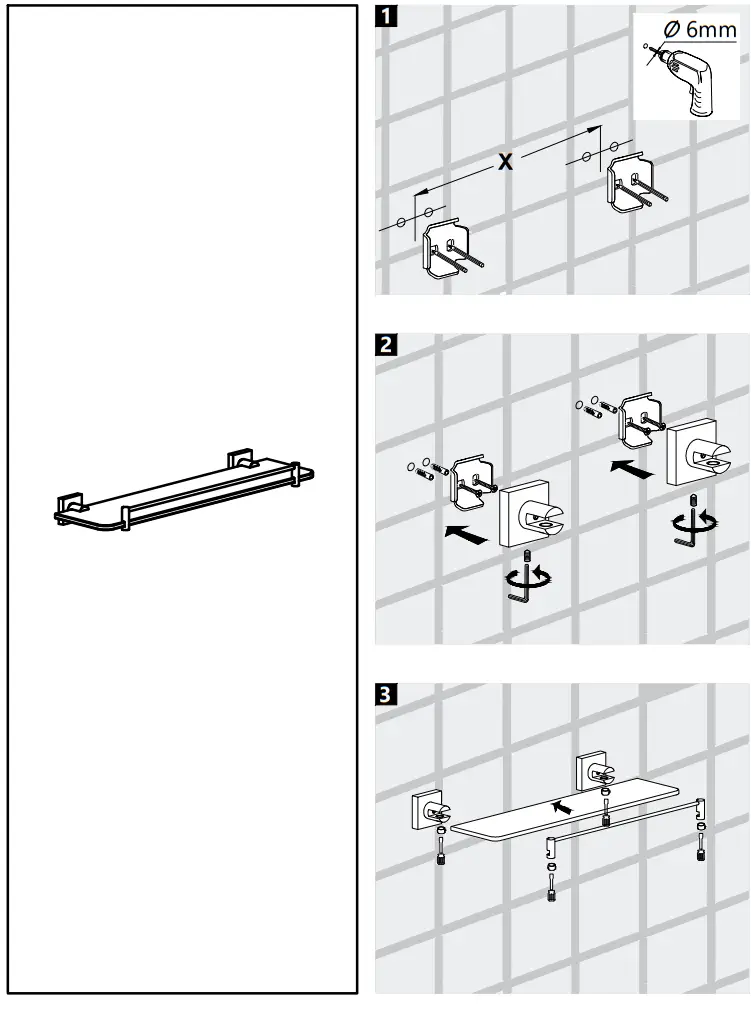 1

Ø 6mm

X

2

3