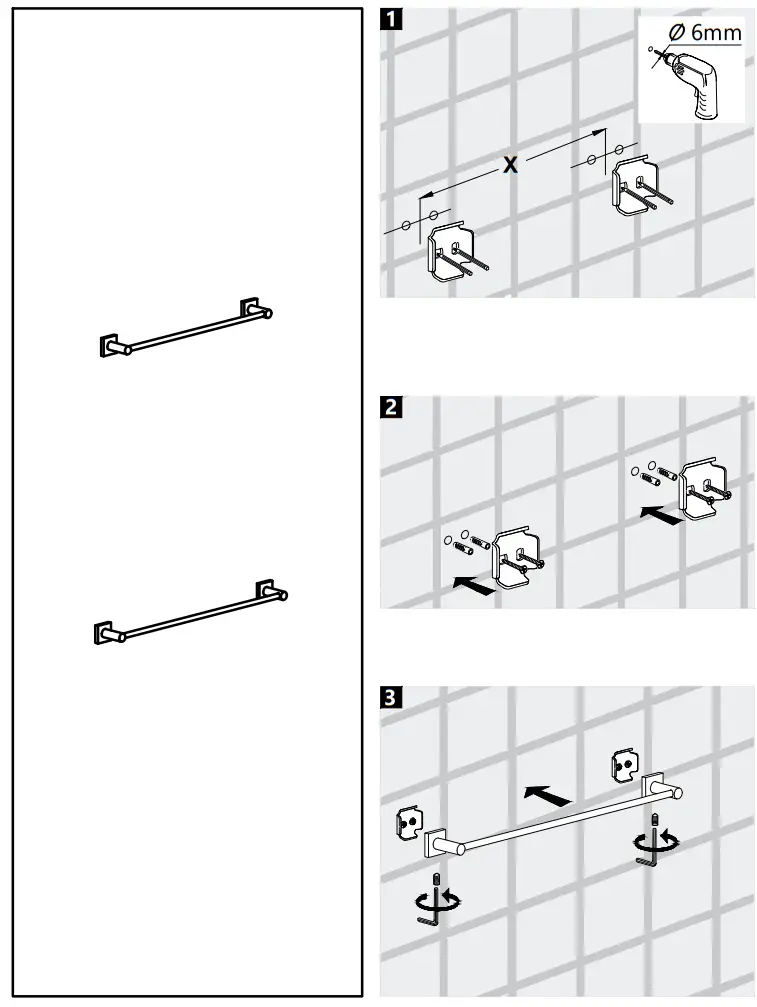 1

Ø 6mm

X

2

3