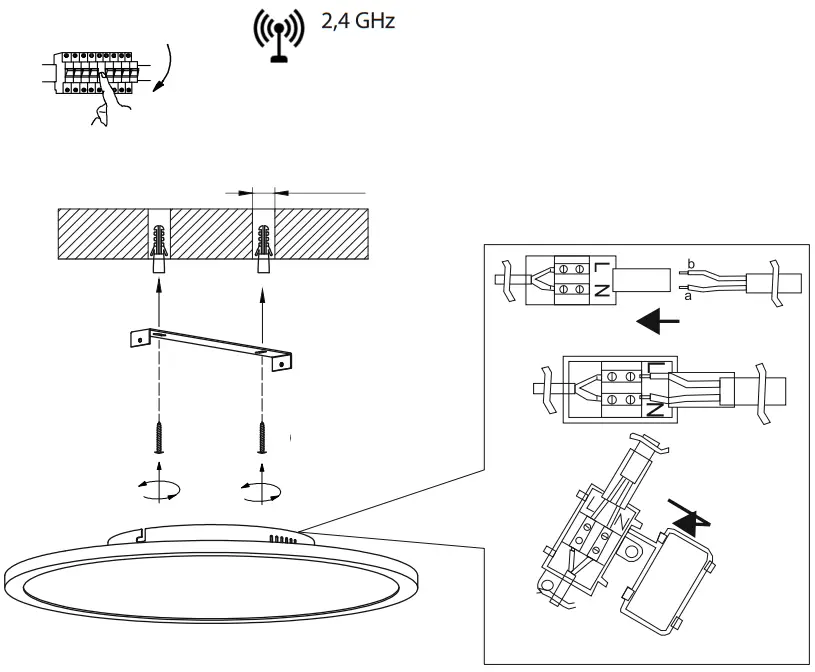 2,4 GHz

L
N
b
a

L
N

L
N