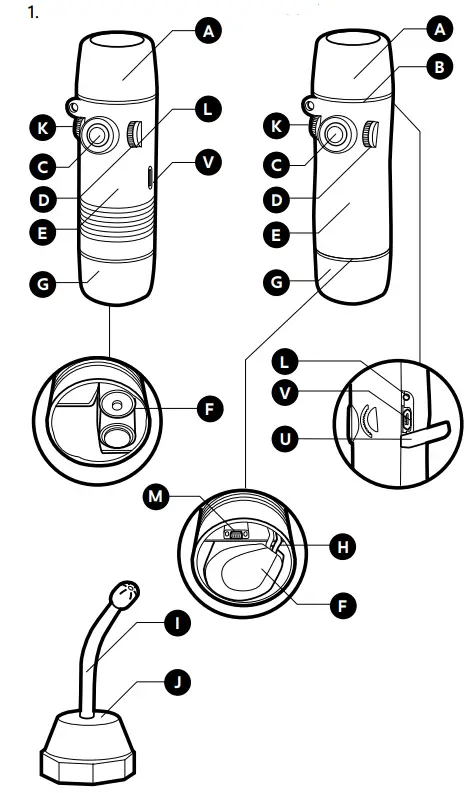 1.

A
K
L
C
V
D
E
G
F

A
B
K
C
D
E
G
L
V
U
M
H
F
I
J