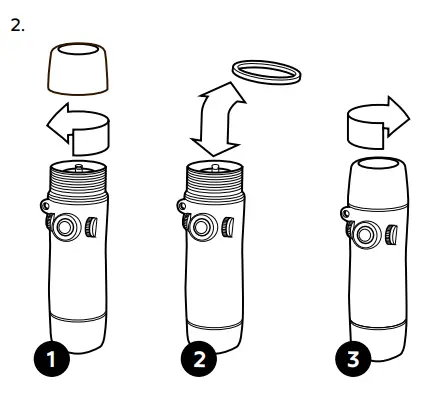 2.

1

2

3