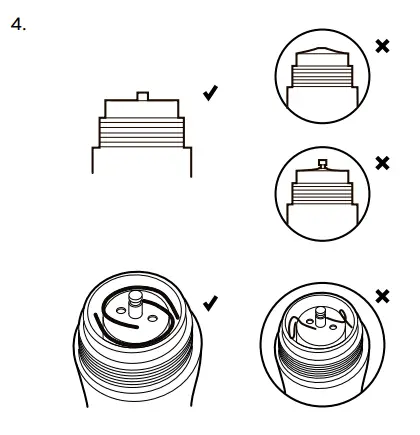 4.

✓

✗

✗

✓

✗