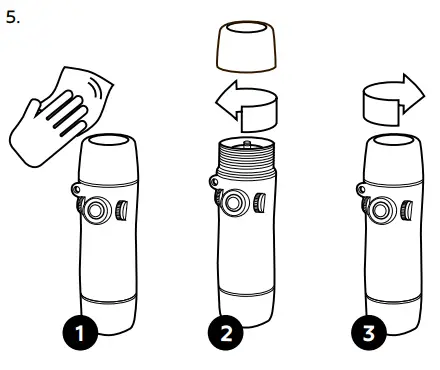 5.

1

2

3