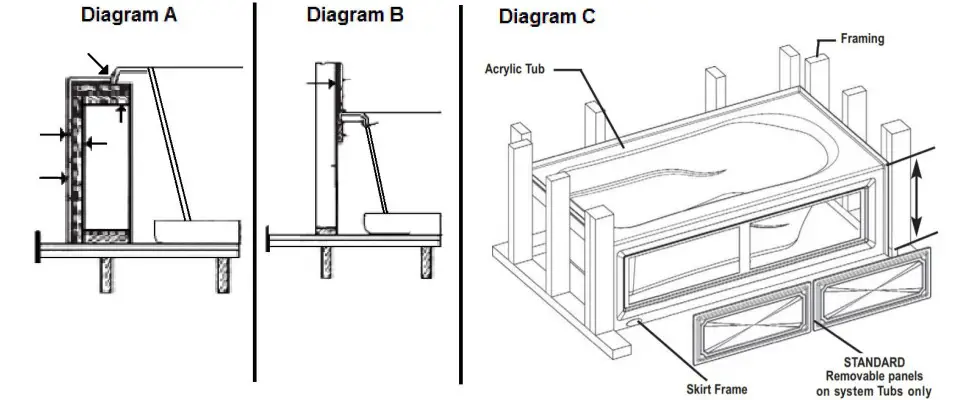 Diagram A

Diagram B

Diagram C

Framing

Acrylic Tub

Skirt Frame

STANDARD
Removable panels
on system Tubs only