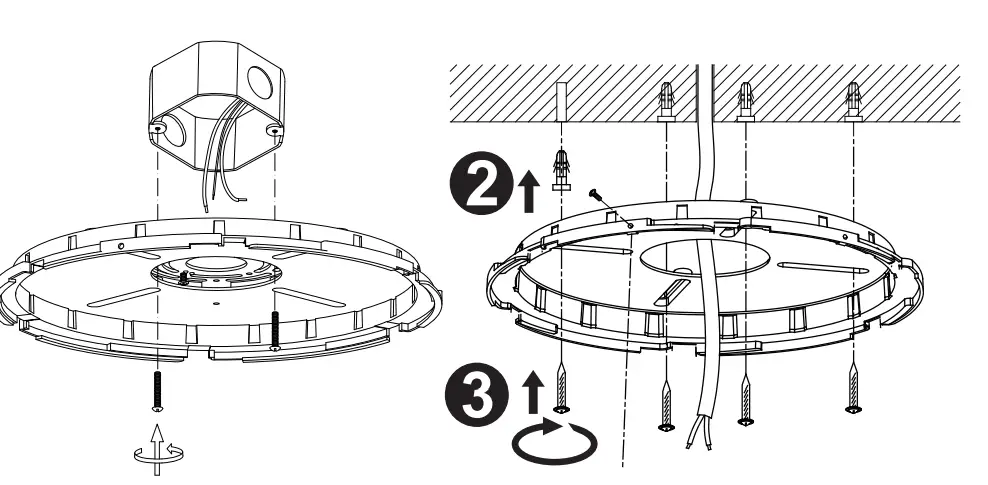 2

3