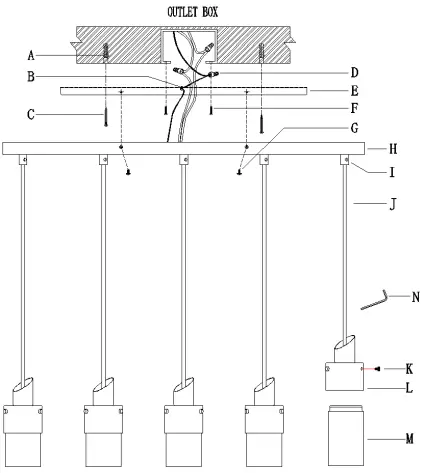 OUTLET BOX

A
B
C
D
E
F
G
H
I
J
N
K
L
M