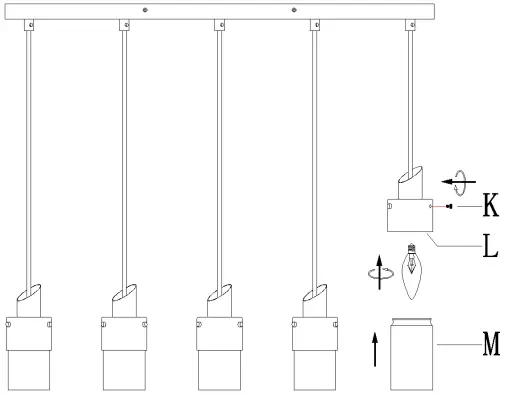 K
L
M