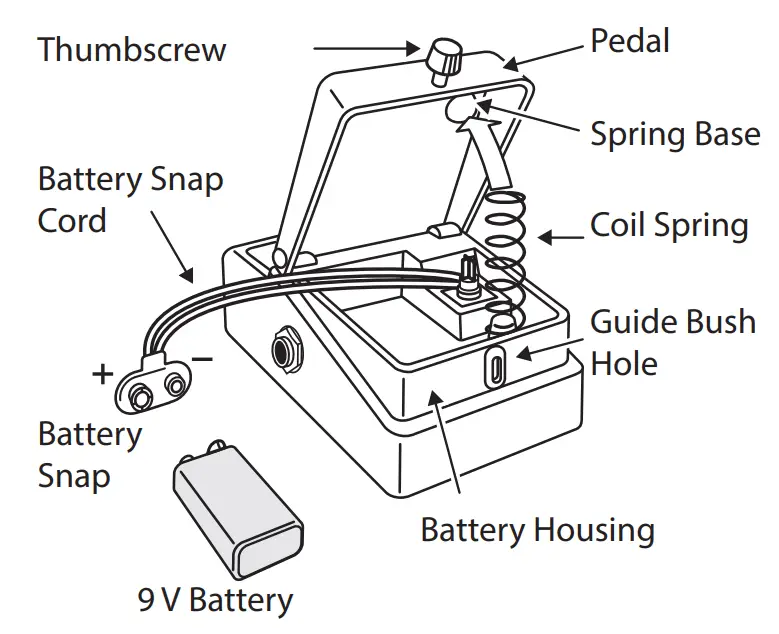 Thumbscrew

Pedal

Spring Base

Battery Snap Cord

Coil Spring

Guide Bush Hole

+

−

Battery Snap

Battery Housing

9 V Battery