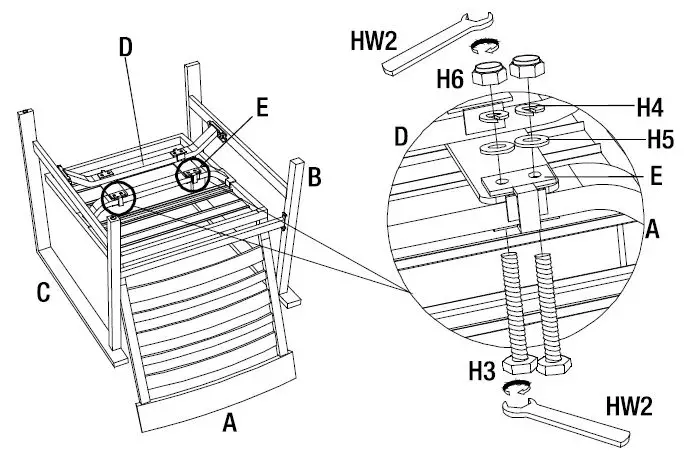 D
E
B
C
A
HW2
H6
H4
D
H5
E
A
H3
HW2