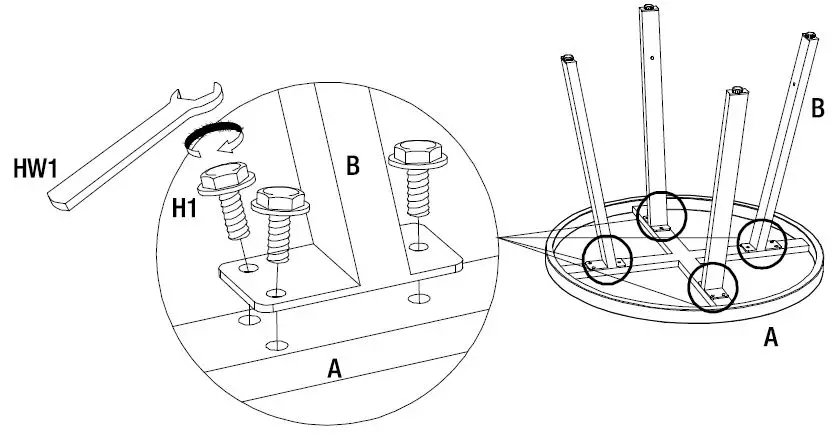 HW1

H1

B

A

B

A