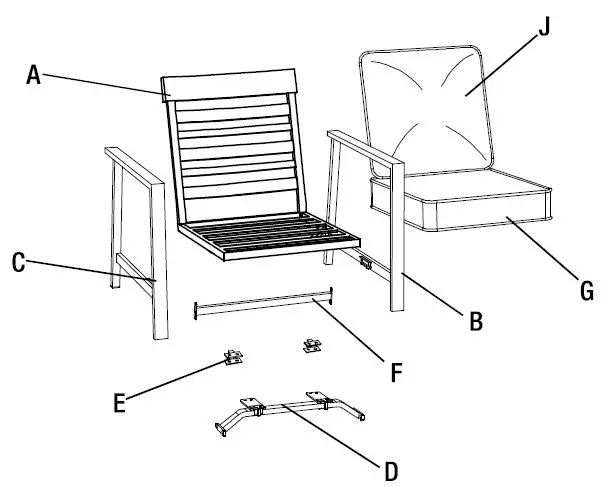 A
J
C
G
B
F
E
D