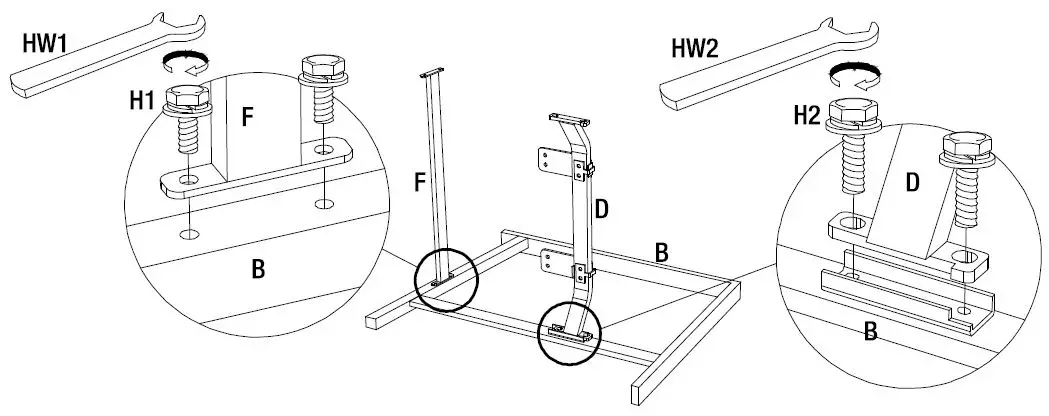 HW1
H1
F
B
F
D
B
HW2
H2
D
B