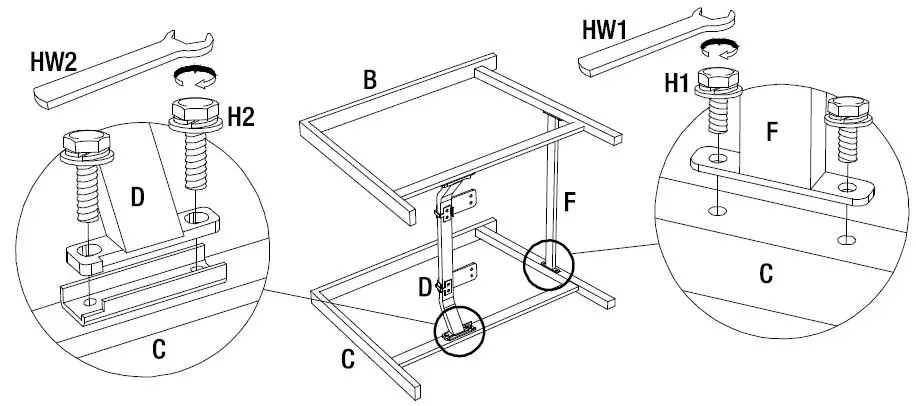 HW2
H2
D
C
B
F
D
C
HW1
H1
F
C