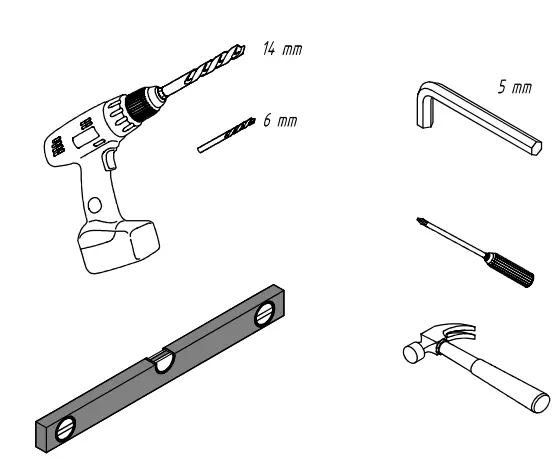 14 mm

6 mm

5 mm