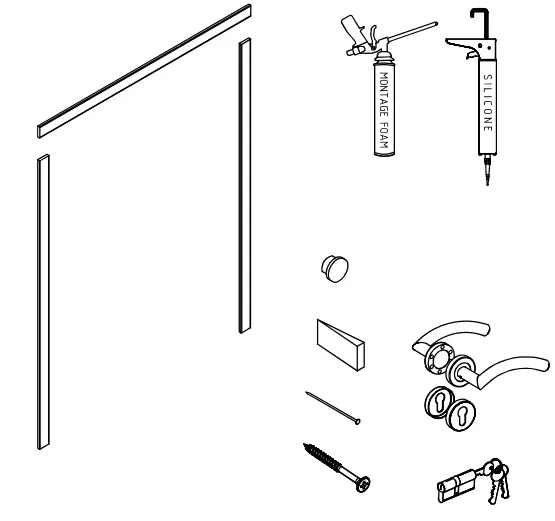 MONTAGE FOAM

SILICONE