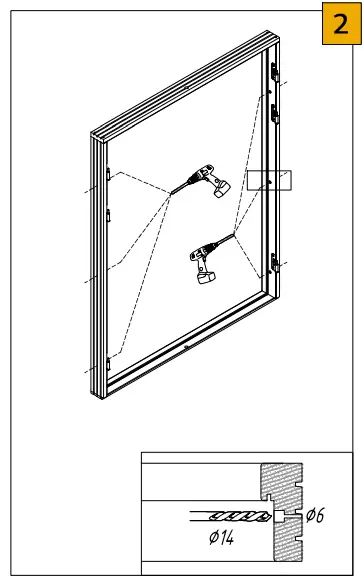 2

Ø6

Ø14