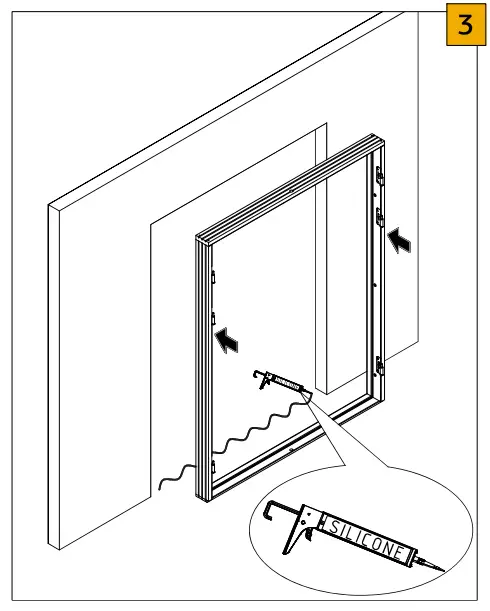 3

SILICONE