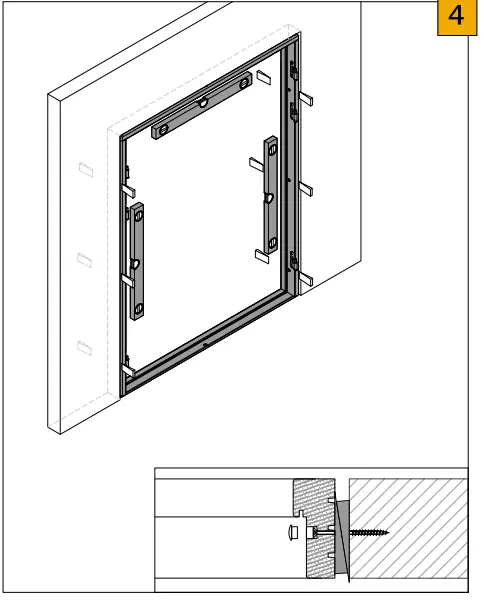 4