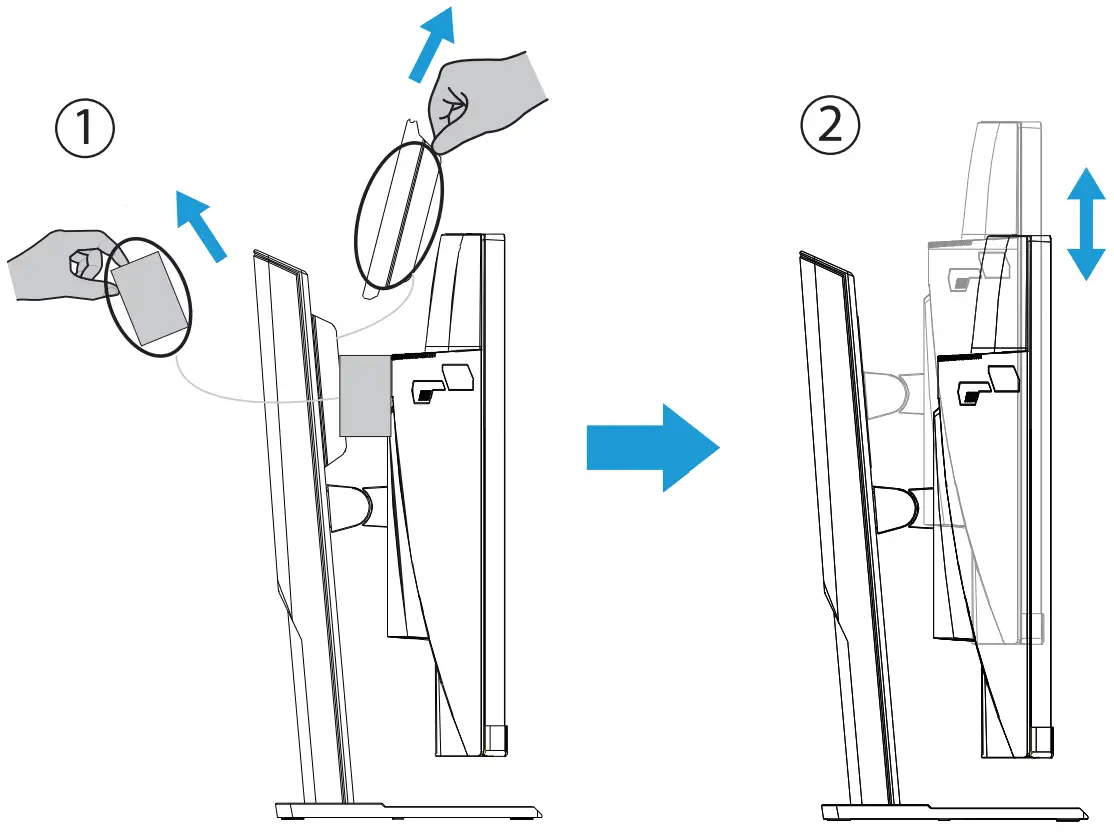 ①

②