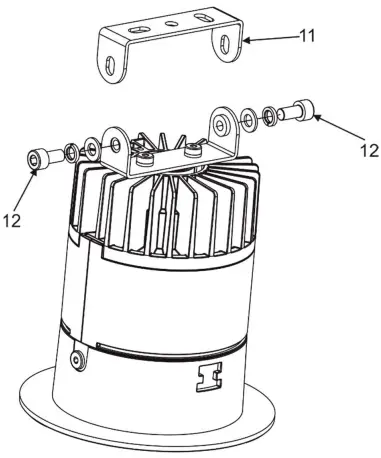 11

12

12