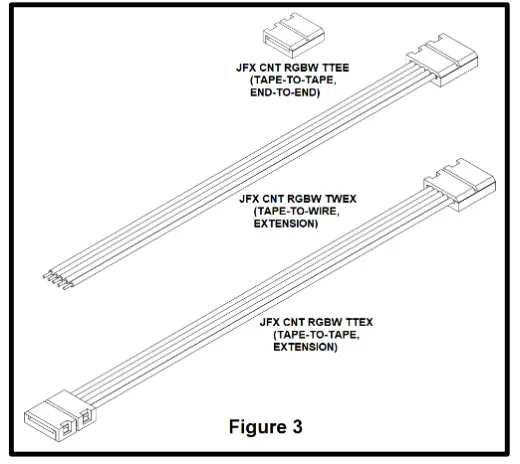 JFX CNT RGBW TTEE
(TAPE-TO-TAPE,
END-TO-END)

JFX CNT RGBW TWEX
(TAPE-TO-WIRE,
EXTENSION)

JFX CNT RGBW TTEX
(TAPE-TO-TAPE,
EXTENSION)

Figure 3