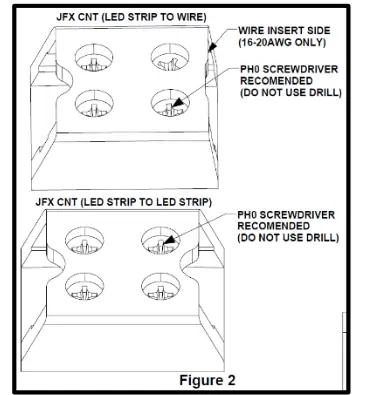 JFX CNT (LED STRIP TO WIRE)

WIRE INSERT SIDE (16-20AWG ONLY)

PH0 SCREWDRIVER RECOMENDED (DO NOT USE DRILL)

JFX CNT (LED STRIP TO LED STRIP)

PH0 SCREWDRIVER RECOMENDED (DO NOT USE DRILL)

Figure 2