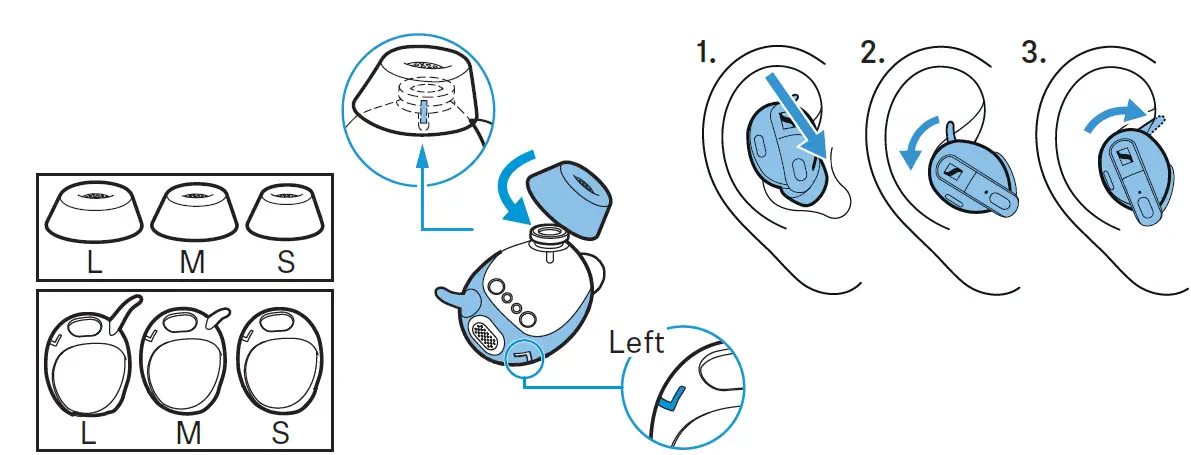 L M S

L M S

Left

1. 2. 3.