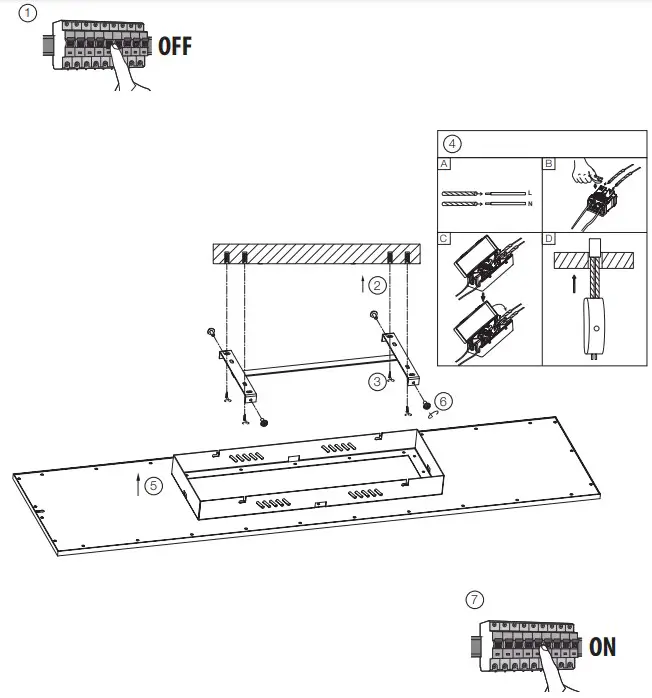 1
OFF

4
A
L
N
B
C
D

2
3
6
5

7
ON