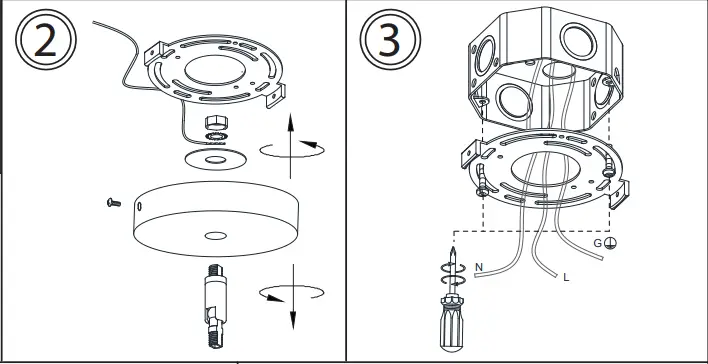 2

3

N

L

G