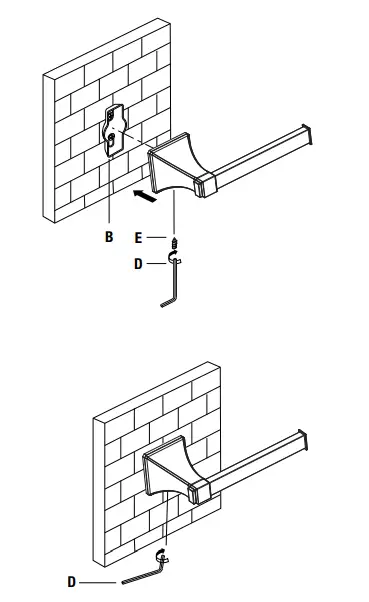 B
E
D
D