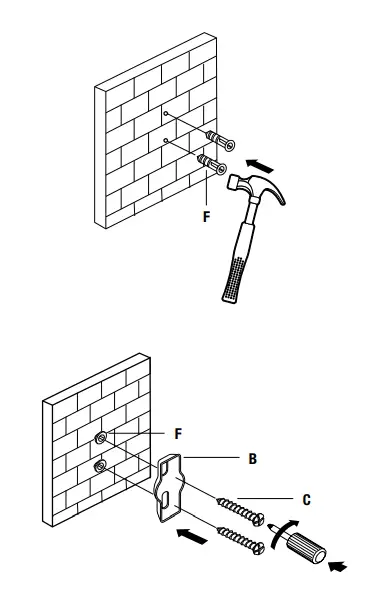 F

F
B
C