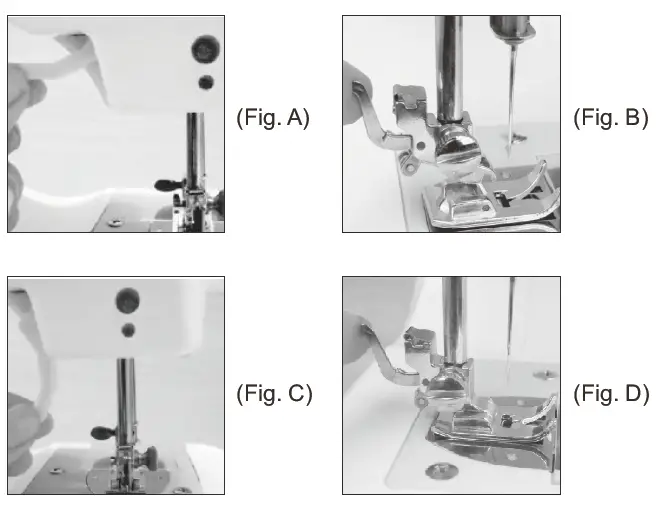 (Fig. A)

(Fig. B)

(Fig. C)

(Fig. D)