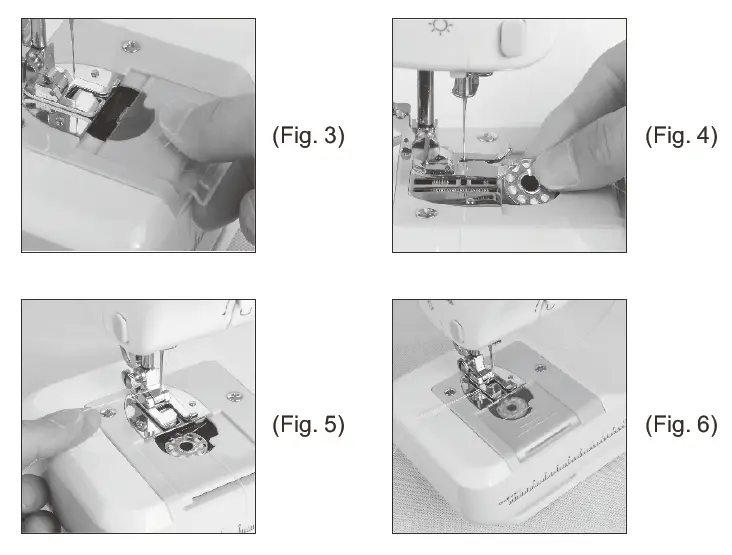 (Fig. 3)

(Fig. 4)

(Fig. 5)

(Fig. 6)