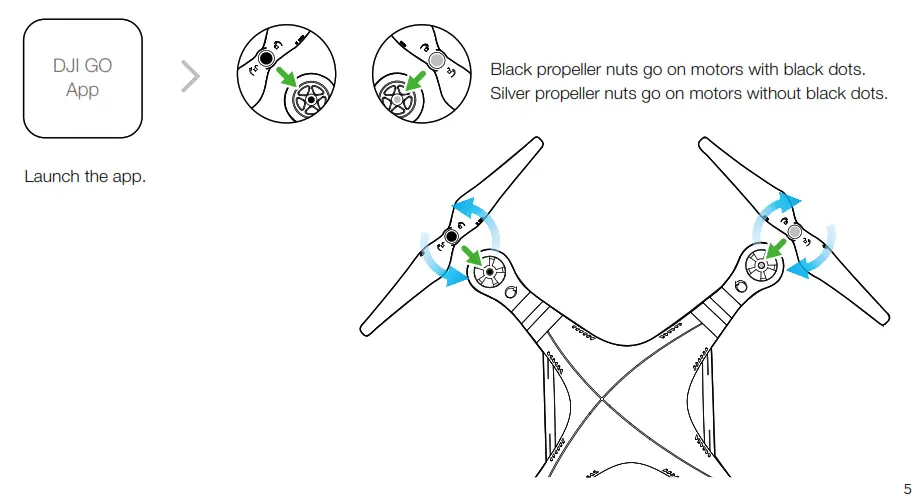 DJI GO
App

Launch the app.

Black propeller nuts go on motors with black dots.
Silver propeller nuts go on motors without black dots.

5