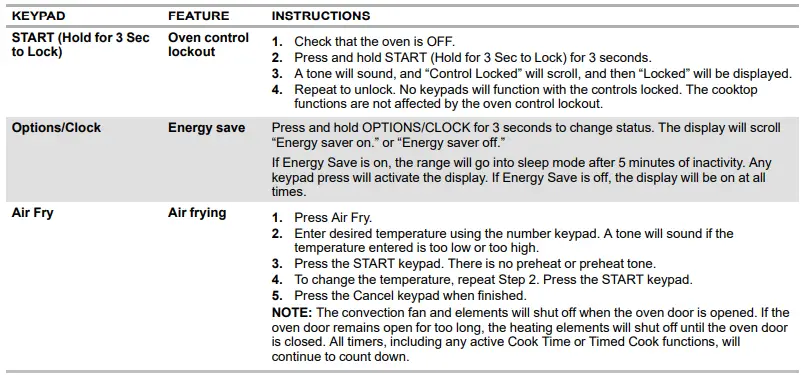 | KEYPAD | FEATURE | INSTRUCTIONS |
|---|---|---|
| START (Hold for 3 Sec to Lock) | Oven control lockout | 1. Check that the oven is OFF. 2. Press and hold START (Hold for 3 Sec to Lock) for 3 seconds. 3. A tone will sound, and “Control Locked” will scroll, and then “Locked” will be displayed. 4. Repeat to unlock. No keypads will function with the controls locked. The cooktop functions are not affected by the oven control lockout. |
| Options/Clock | Energy save | Press and hold OPTIONS/CLOCK for 3 seconds to change status. The display will scroll “Energy saver on.” or “Energy saver off.” If Energy Save is on, the range will go into sleep mode after 5 minutes of inactivity. Any keypad press will activate the display. If Energy Save is off, the display will be on at all times. |
| Air Fry | Air frying | 1. Press Air Fry. 2. Enter desired temperature using the number keypad. A tone will sound if the temperature entered is too low or too high. 3. Press the START keypad. There is no preheat or preheat tone. 4. To change the temperature, repeat Step 2. Press the START keypad. 5. Press the Cancel keypad when finished. **NOTE:** The convection fan and elements will shut off when the oven door is opened. If the oven door remains open for too long, the heating elements will shut off until the oven door is closed. All timers, including any active Cook Time or Timed Cook functions, will continue to count down. |