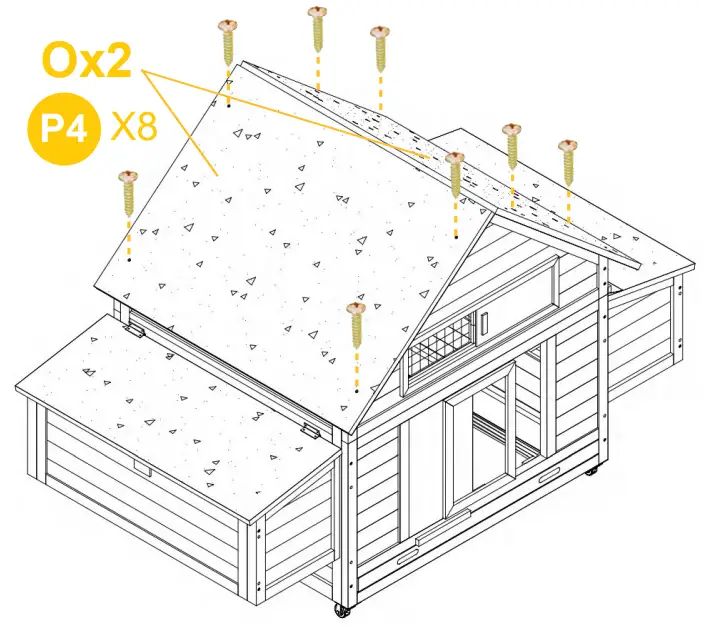 Ox2
P4 X8