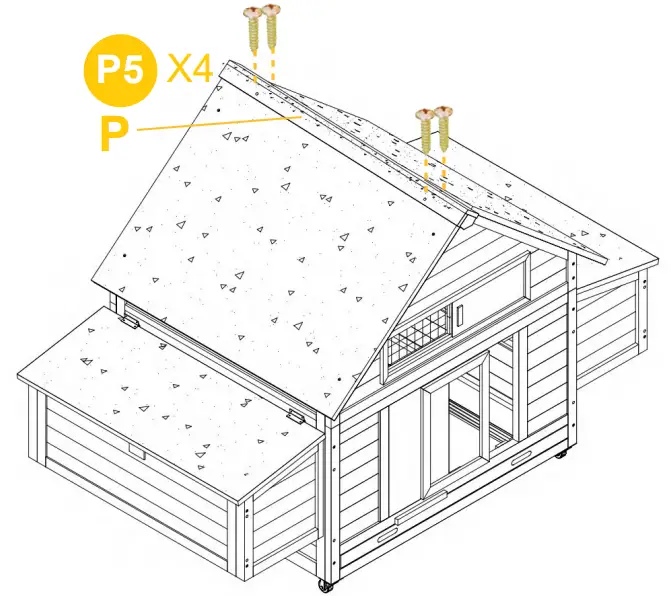 P5 X4
P