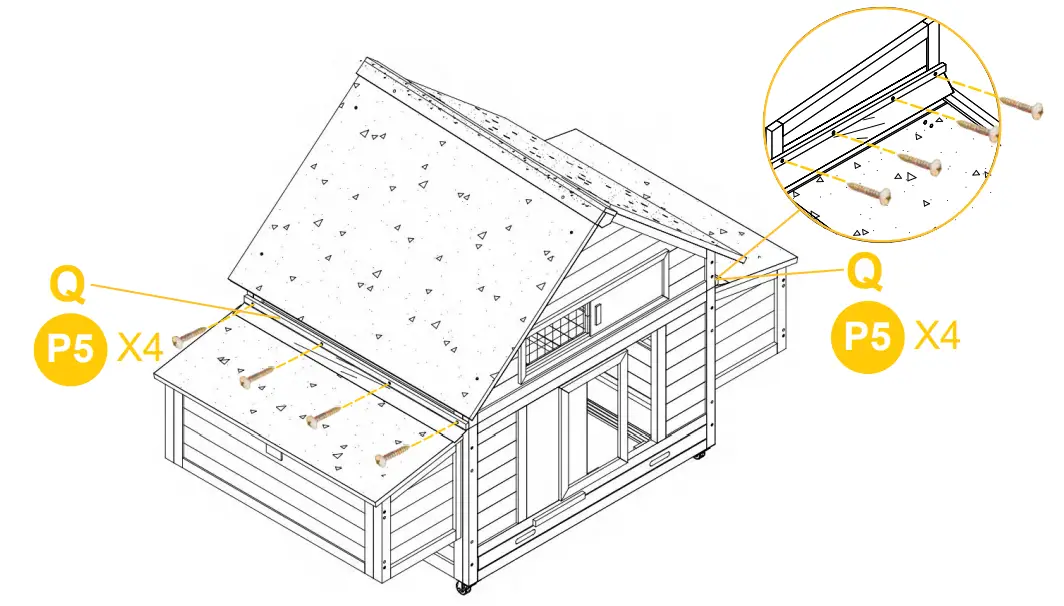 Q
P5 X4
Q
P5 X4