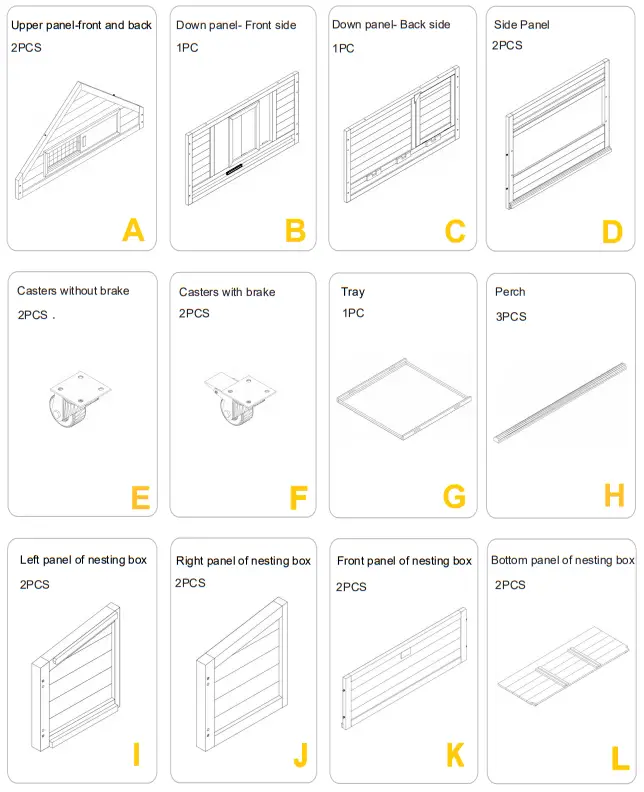 Upper panel-front and back
2PCS
A

Down panel- Front side
1PC
B

Down panel- Back side
1PC
C

Side Panel
2PCS
D

Casters without brake
2PCS .
E

Casters with brake
2PCS
F

Tray
1PC
G

Perch
3PCS
H

Left panel of nesting box
2PCS
I

Right panel of nesting box
2PCS
J

Front panel of nesting box
2PCS
K

Bottom panel of nesting box
2PCS
L