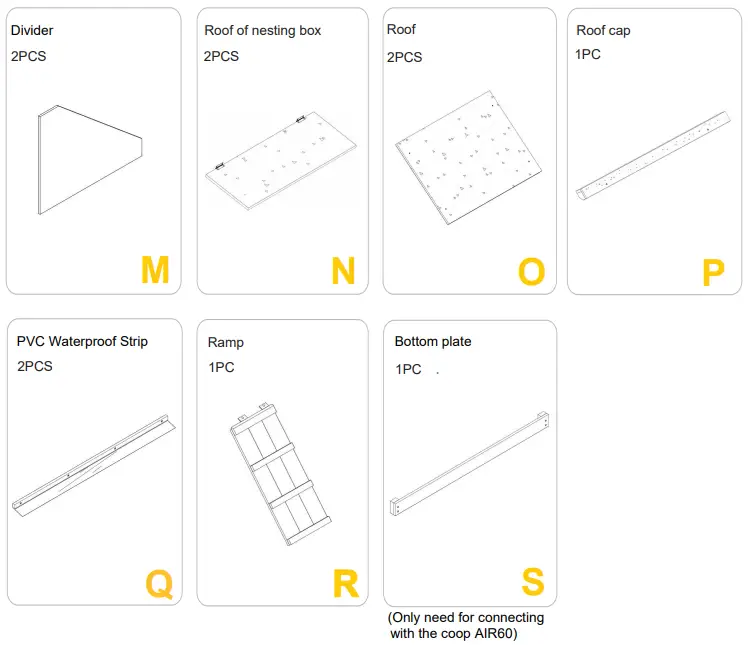 Divider
2PCS
M

Roof of nesting box
2PCS
N

Roof
2PCS
O

Roof cap
1PC
P

PVC Waterproof Strip
2PCS
Q

Ramp
1PC
R

Bottom plate
1PC
S
(Only need for connecting with the coop AIR60)