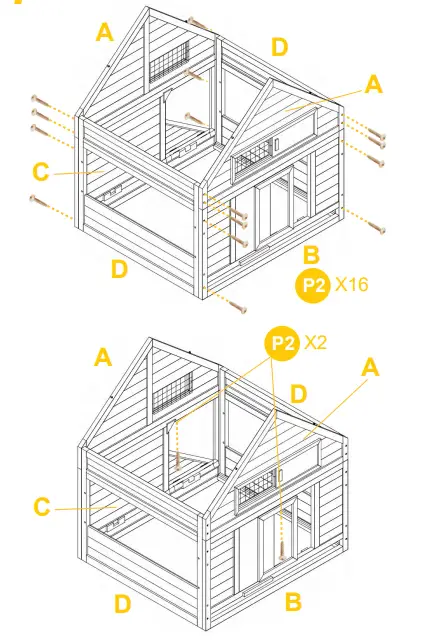 A
D
A
C
D
B
P2 X16

P2 X2
A
A
D
C
D
B