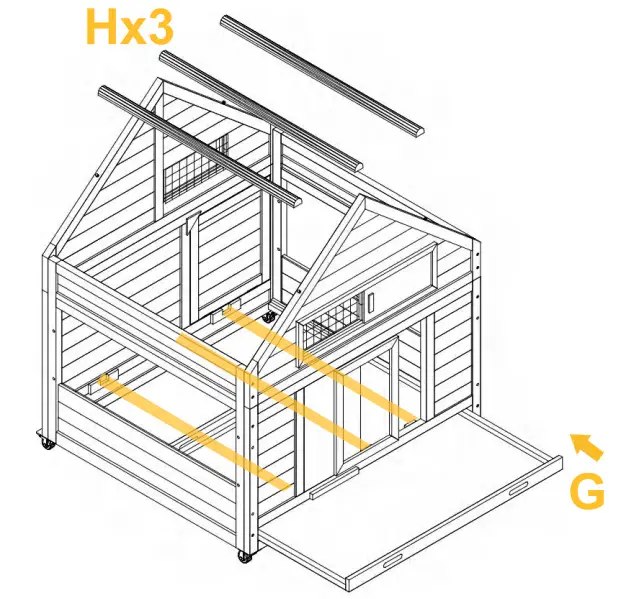 Hx3

G