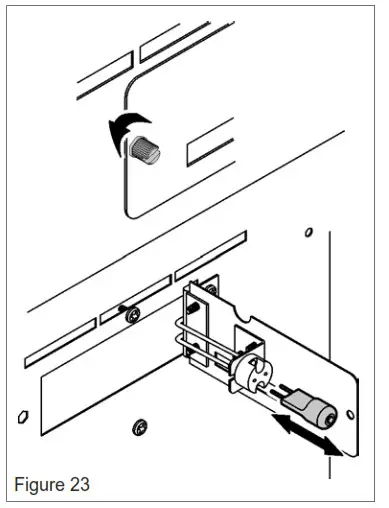 Figure 23