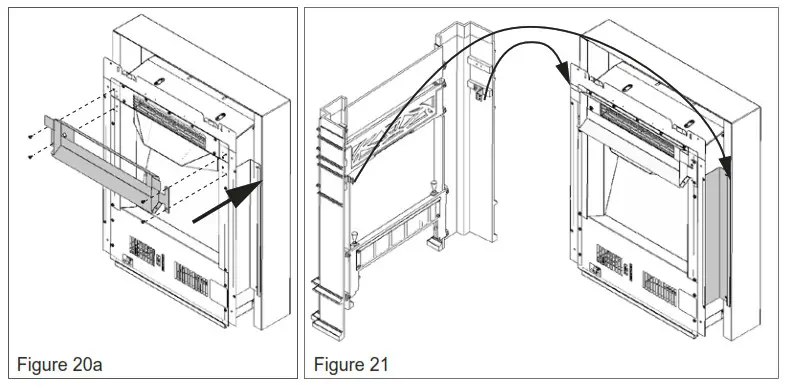 Figure 20a

Figure 21