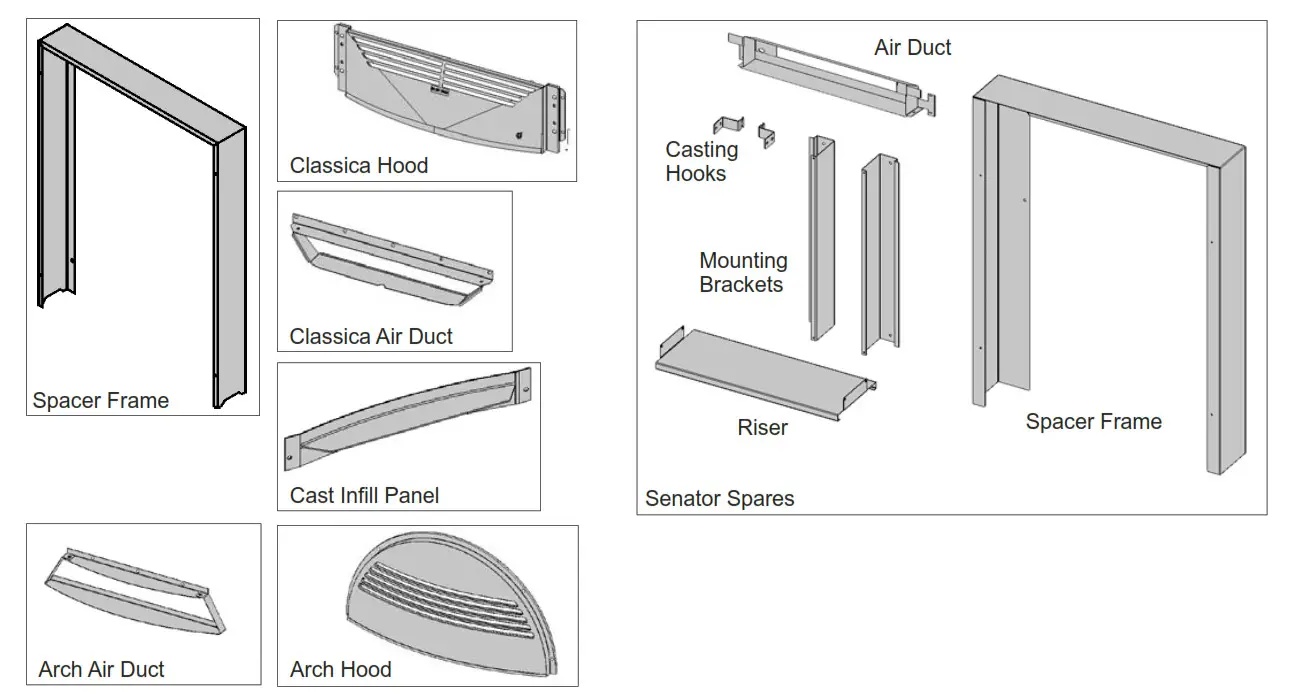 Spacer Frame

Classica Hood

Classica Air Duct

Cast Infill Panel

Arch Air Duct

Arch Hood

Air Duct

Casting Hooks

Mounting Brackets

Riser

Spacer Frame

Senator Spares