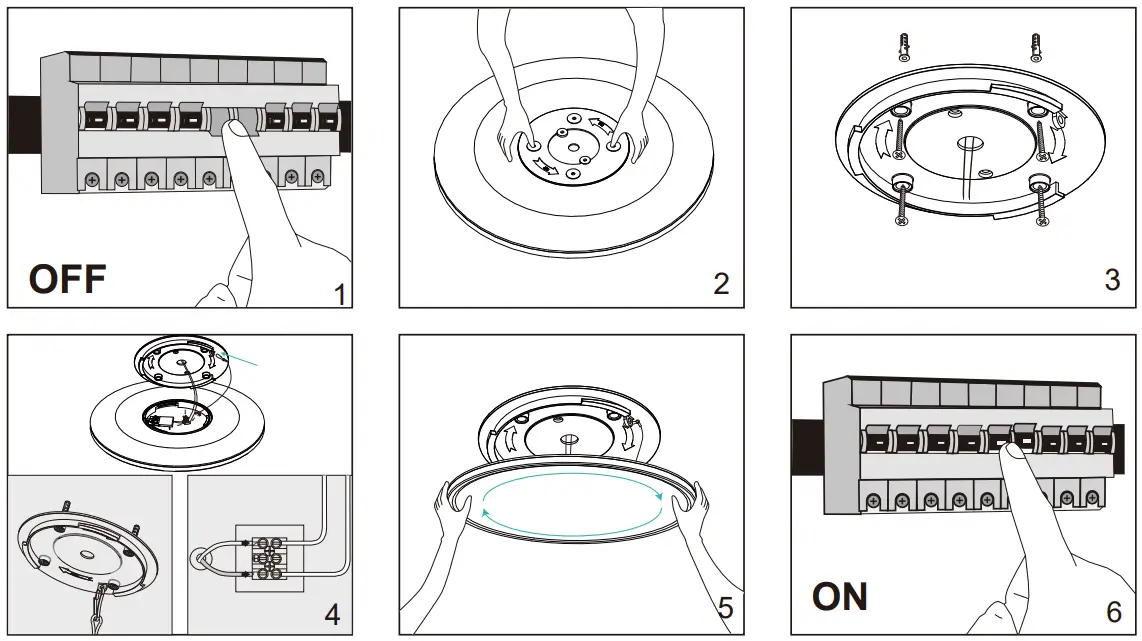 OFF
1
2
3
4
5
ON
6