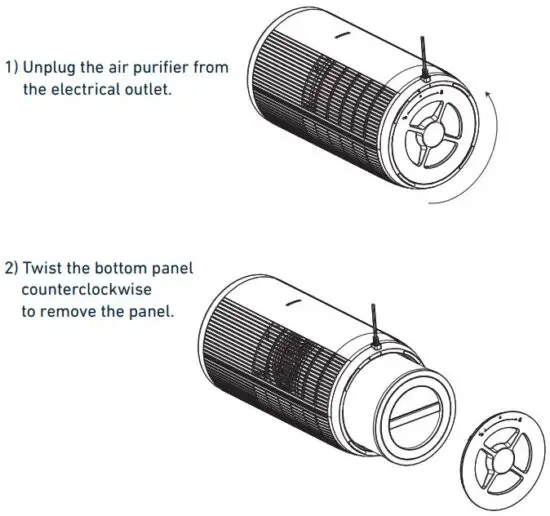 1) Unplug the air purifier from the electrical outlet.

2) Twist the bottom panel counterclockwise to remove the panel.