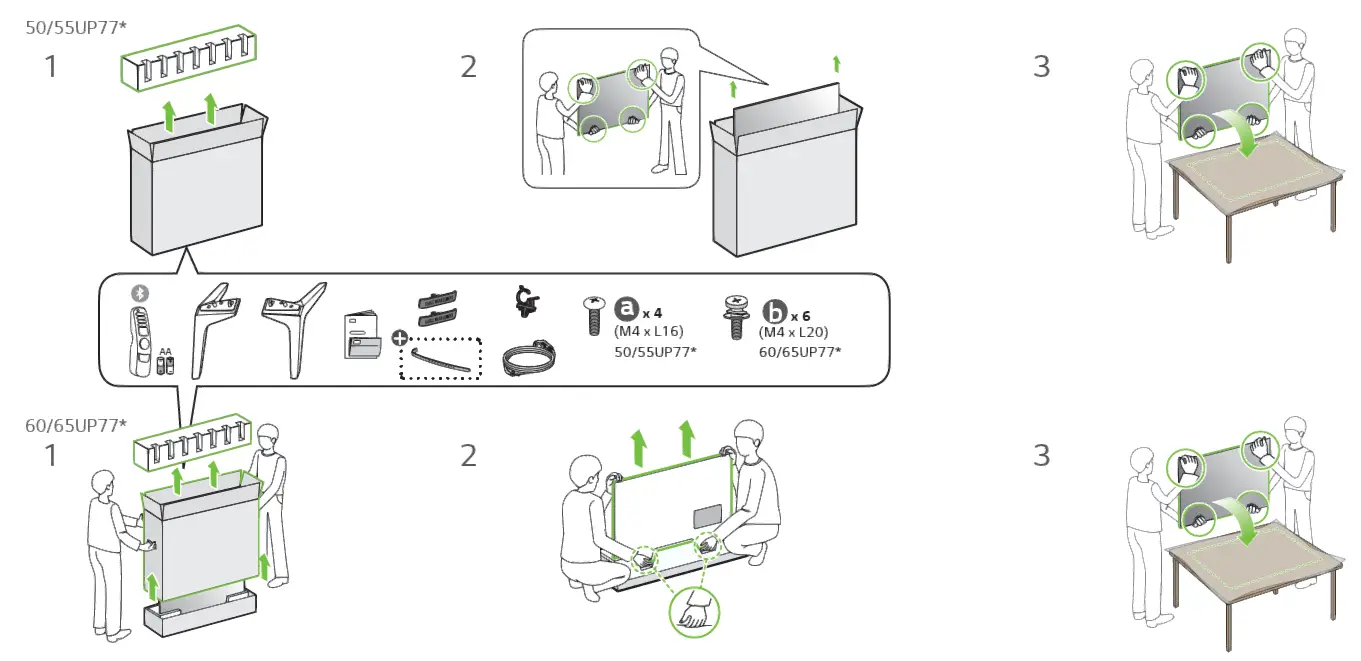 50/55UP77*

1

2

3

AA

a x 4
(M4 x L16)
50/55UP77*

b x 6
(M4 x L20)
60/65UP77*

60/65UP77*

1

2

3