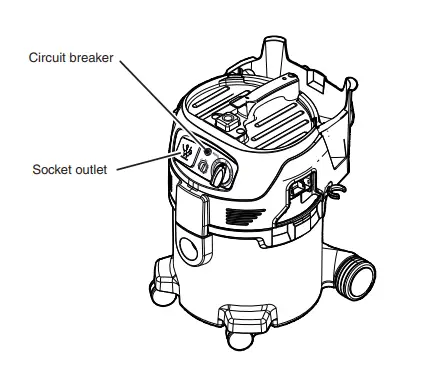 Circuit breaker

Socket outlet