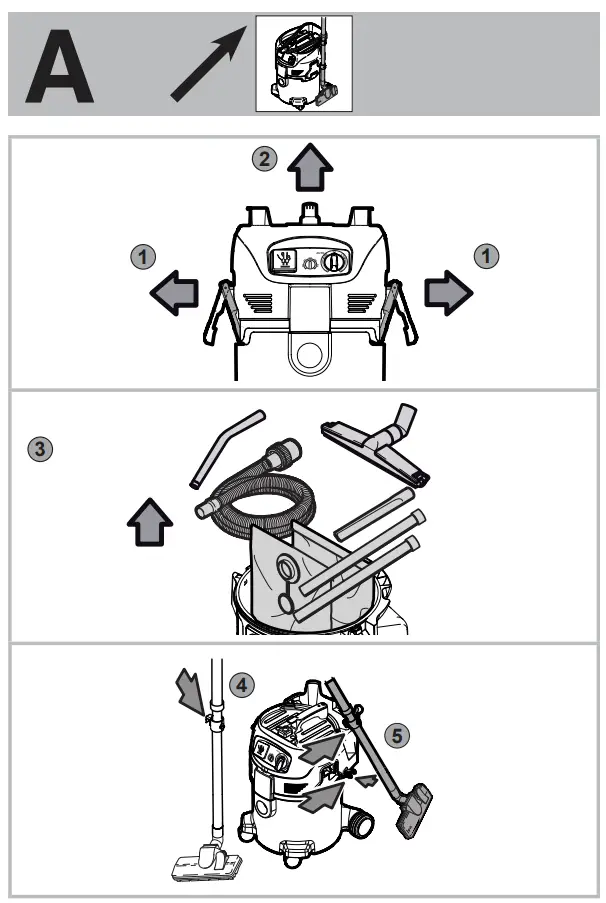 A

2

1

1

3

4

5